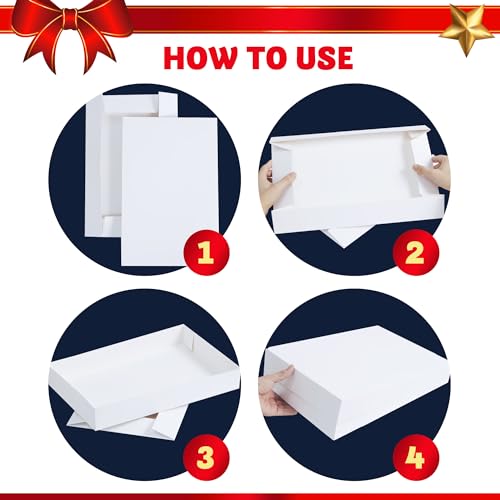 HOW TO USE

1

2

3

4