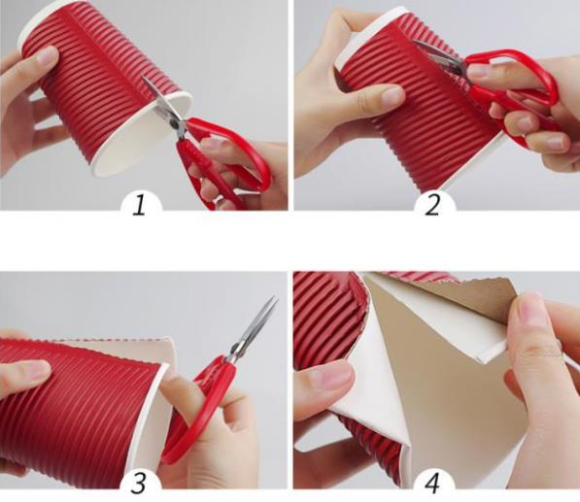 1

2

3

4