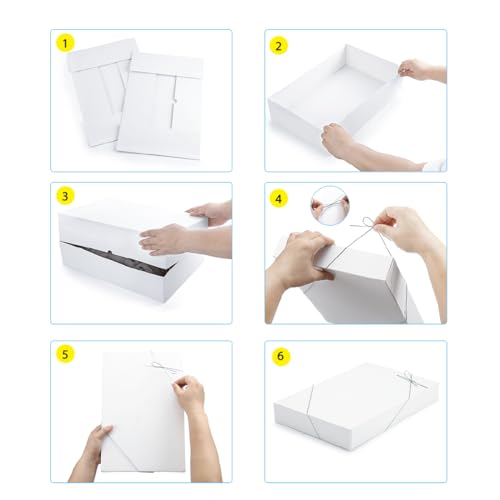 1

2

3

4

5

6