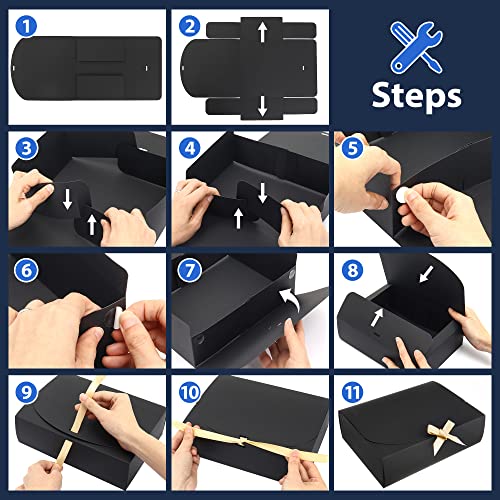 1
2
Steps
3
4
5
6
7
8
9
10
11