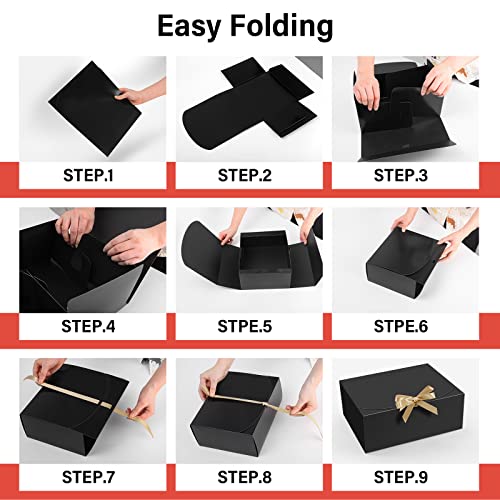 Easy Folding

STEP.1

STEP.2

STEP.3

STEP.4

STPE.5

STPE.6

STEP.7

STEP.8

STEP.9