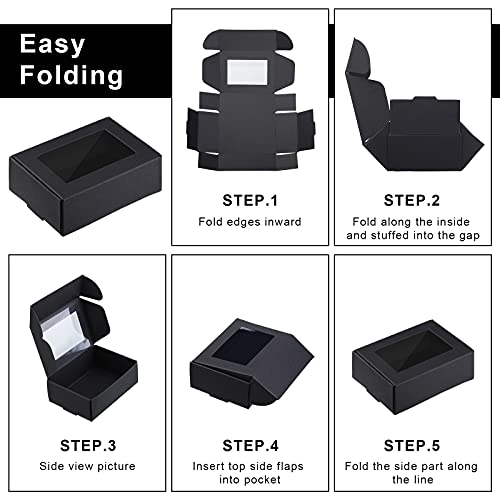 Easy Folding

STEP.1
Fold edges inward

STEP.2
Fold along the inside and stuffed into the gap

STEP.3
Side view picture

STEP.4
Insert top side flaps into pocket

STEP.5
Fold the side part along the line